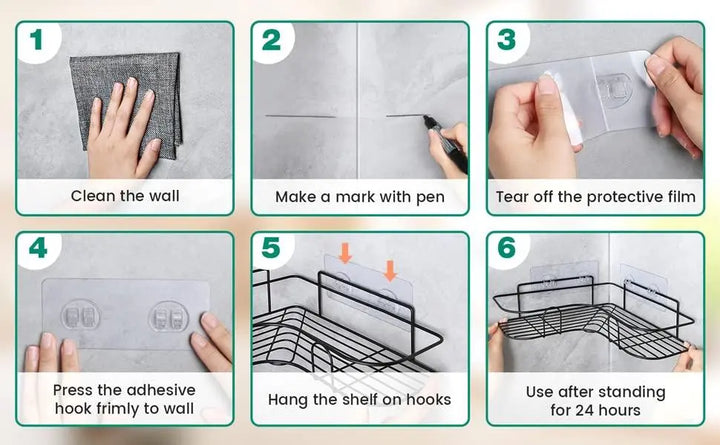 1
Clean the wall

2
Make a mark with pen

3
Tear off the protective film

4
Press the adhesive hook frimly to wall

5
Hang the shelf on hooks

6
Use after standing for 24 hours